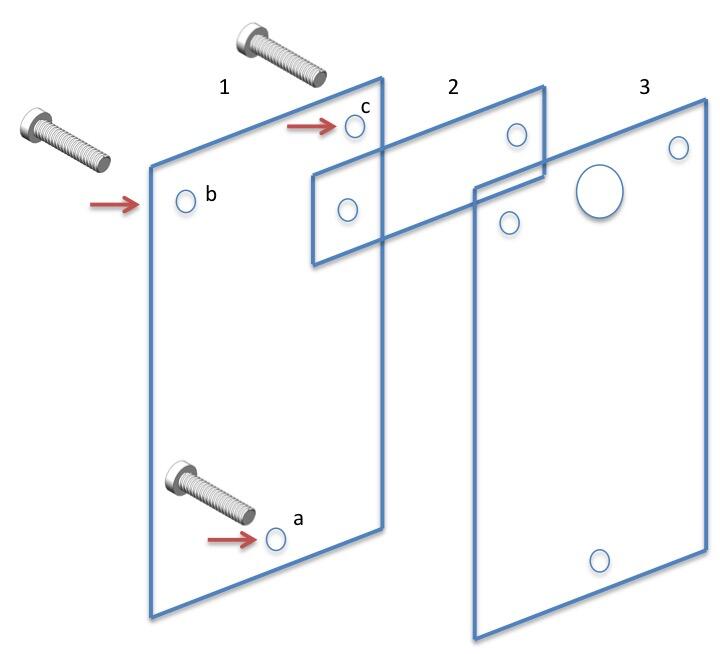 1
2
3
c
b
a